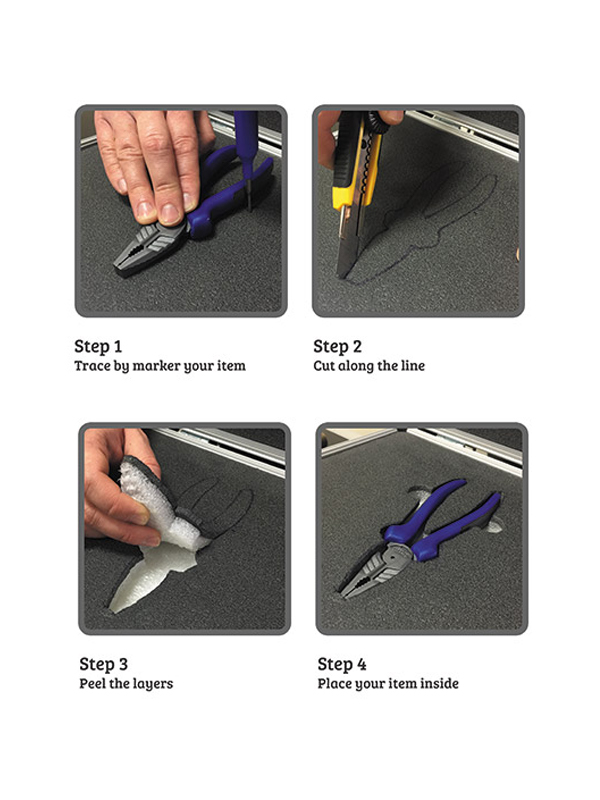 Step 1
Trace by marker your item

Step 2
Cut along the line

Step 3
Peel the layers

Step 4
Place your item inside