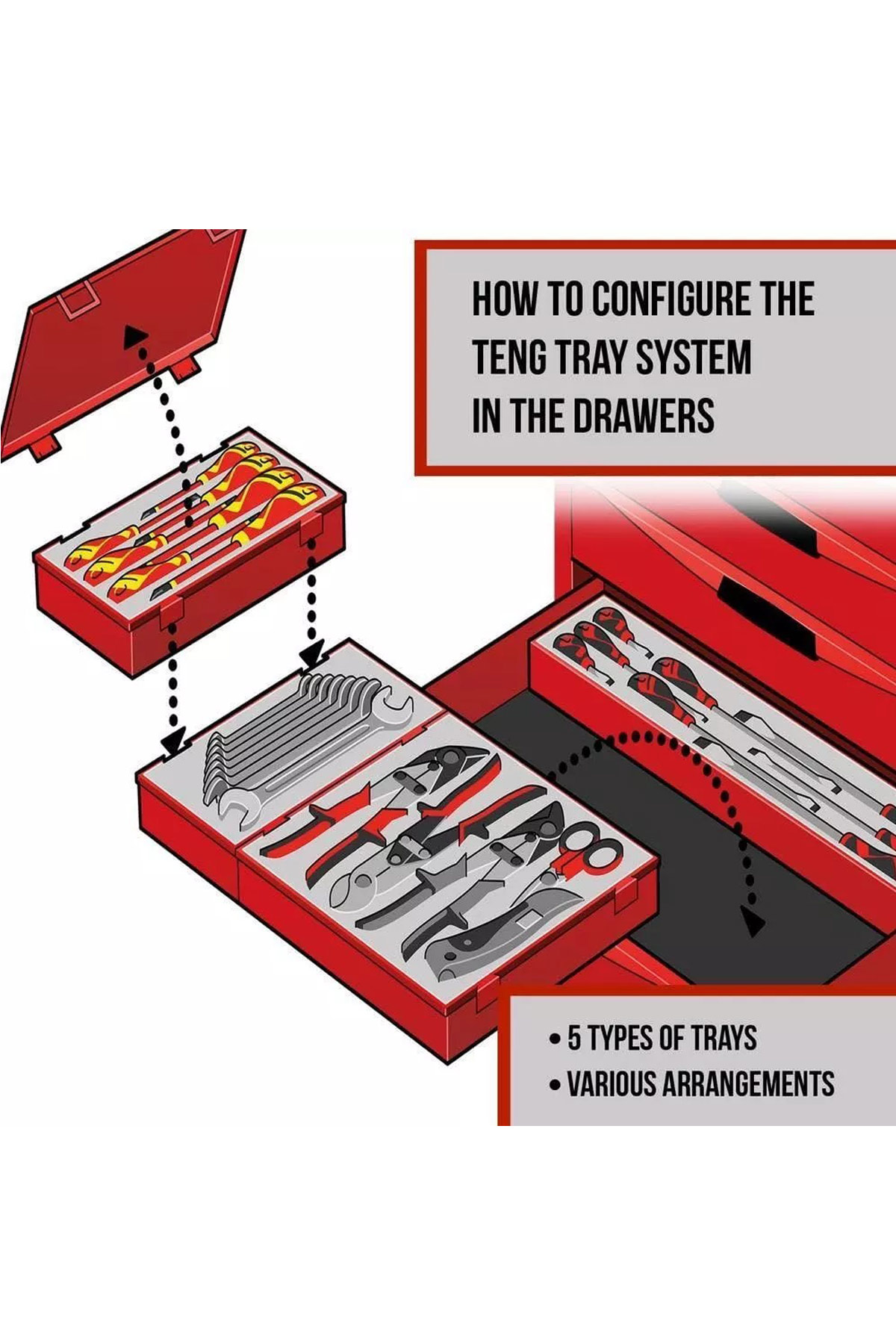 HOW TO CONFIGURE THE TENG TRAY SYSTEM IN THE DRAWERS

• 5 TYPES OF TRAYS
• VARIOUS ARRANGEMENTS