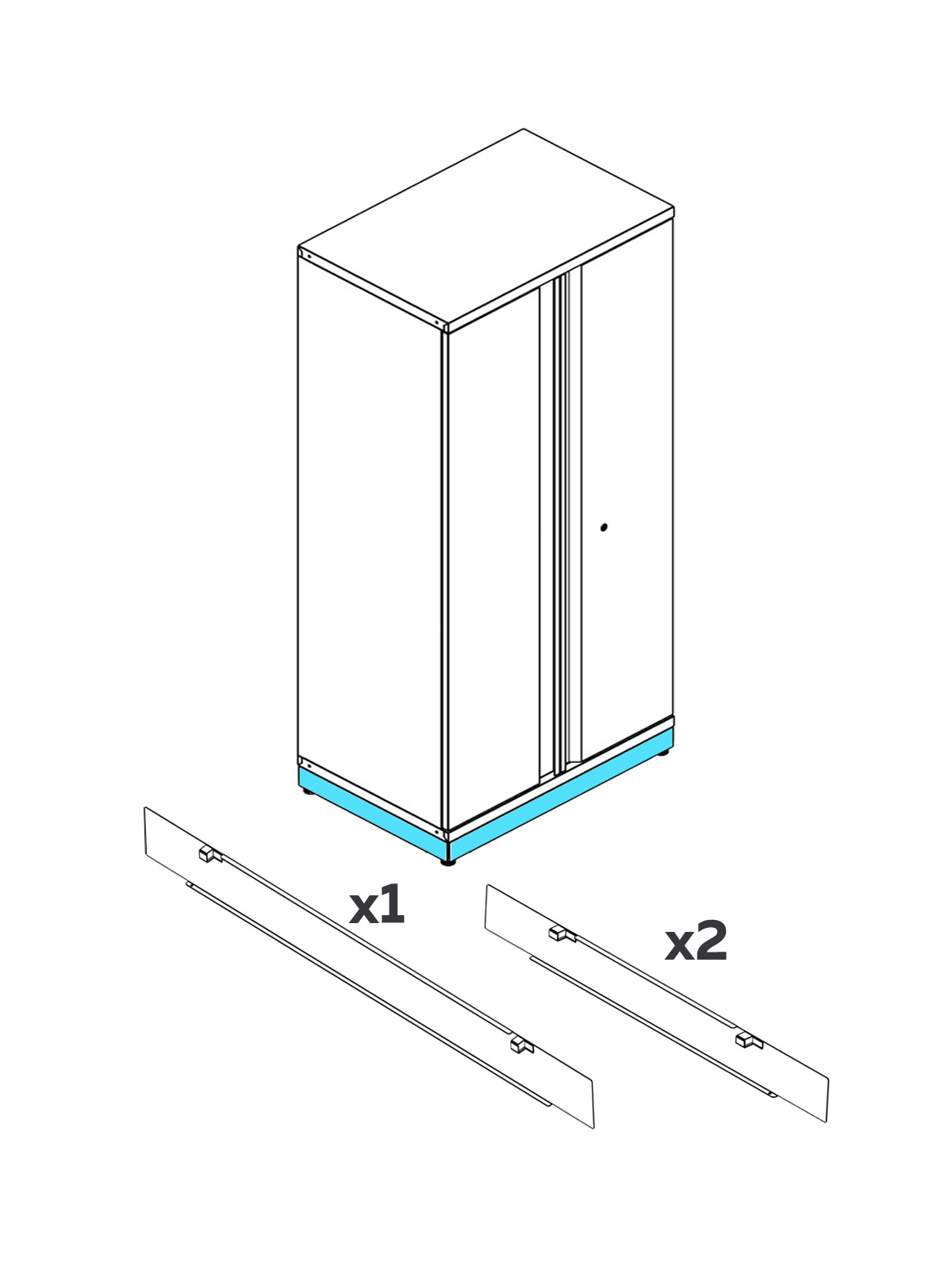 x1

x2